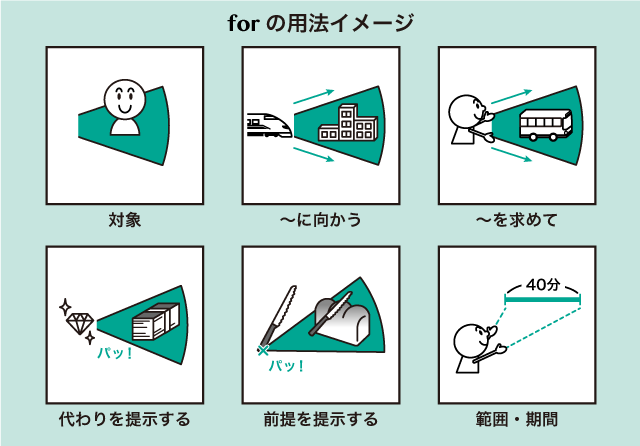 for の用法イメージ

対象

〜に向かう

〜を求めて

パッ!

代わりを提示する

パッ!

前提を提示する

40分

範囲・期間